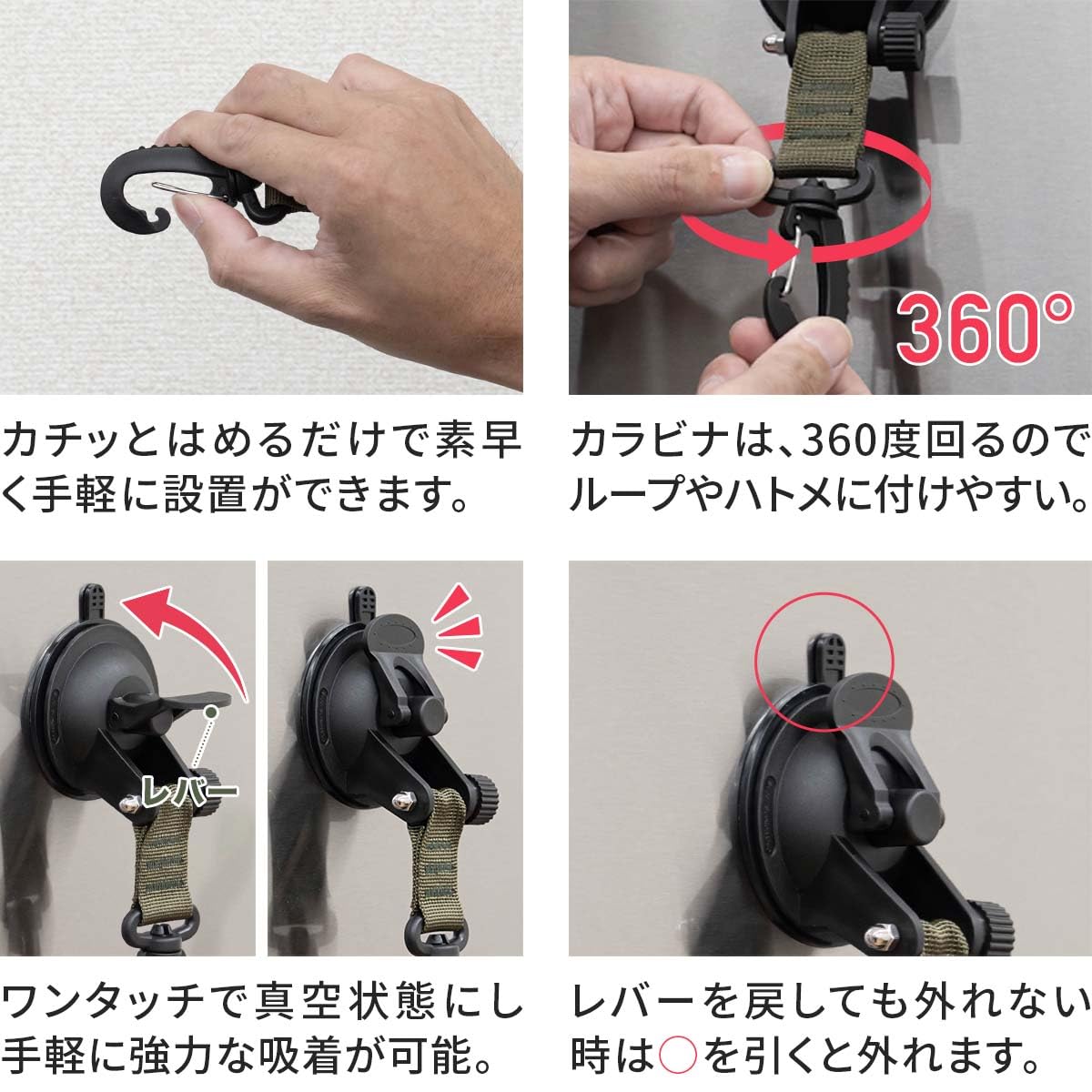 カチッとはめるだけで素早く手軽に設置ができます。

360°

カラビナは、360度回るのでループやハトメに付けやすい。

レバー

ワンタッチで真空状態にし手軽に強力な吸着が可能。

レバーを戻しても外れない時は○を引くと外れます。